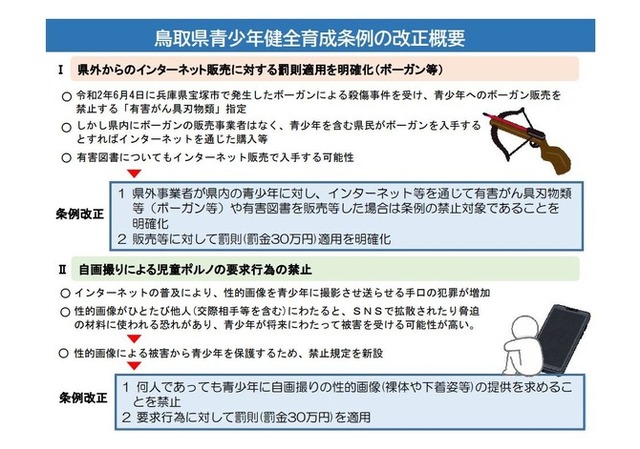 鳥取県青少年健全育成条例の改正概要

Ⅰ　県外からのインターネット販売に対する罰則適用を明確化（ボーガン等）

○ 令和2年6月4日に兵庫県宝塚市で発生したボーガンによる殺傷事件を受け、青少年へのボーガン販売を禁止する「有害がん具刃物類」指定

○ しかし県内にボーガンの販売事業者はなく、青少年を含む県民がボーガンを入手するとすればインターネットを通じた購入等

○ 有害図書についてもインターネット販売で入手する可能性

条例改正

1 県外事業者が県内の青少年に対し、インターネット等を通じて有害がん具刃物類等（ボーガン等）や有害図書を販売等した場合は条例の禁止対象であることを明確化

2 販売等に対して罰則（罰金30万円）適用を明確化

Ⅱ　自画撮りによる児童ポルノの要求行為の禁止

○ インターネットの普及により、性的画像を青少年に撮影させ送らせる手口の犯罪が増加

○ 性的画像がひとたび他人（交際相手等を含む）にわたると、SNSで拡散されたり脅迫の材料に使われる恐れがあり、青少年が将来にわたって被害を受ける可能性が高い。

○ 性的画像による被害から青少年を保護するため、禁止規定を新設

条例改正

1 何人であっても青少年に自画撮りの性的画像（裸体や下着姿等）の提供を求めることを禁止

2 要求行為に対して罰則（罰金30万円）を適用