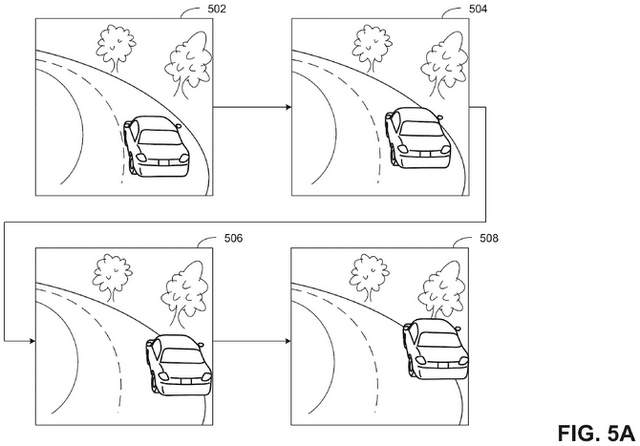 502

504

506

508

FIG. 5A