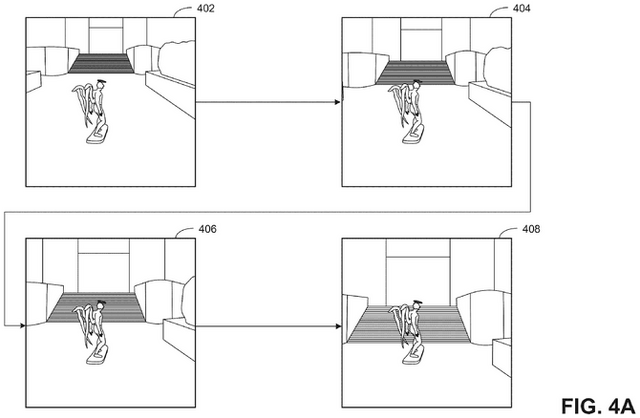 402

404

406

408

FIG. 4A