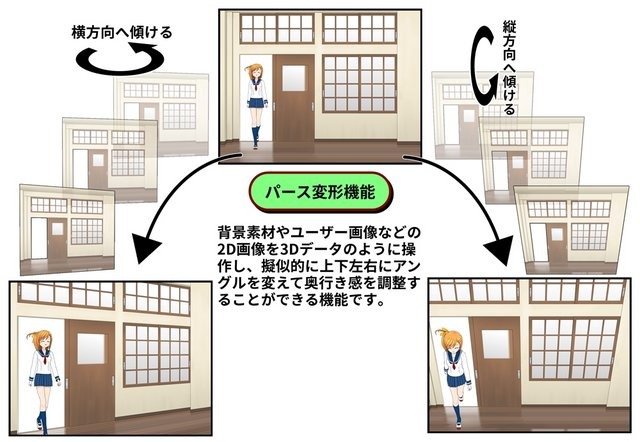 横方向へ傾ける

縦方向へ傾ける

パース変形機能

背景素材やユーザー画像などの2D画像を3Dデータのように操作し、擬似的に上下左右にアングルを変えて奥行き感を調整することができる機能です。