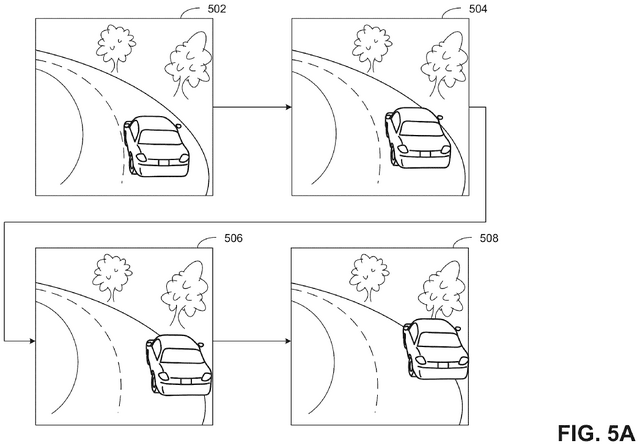 502

504

506

508

FIG. 5A